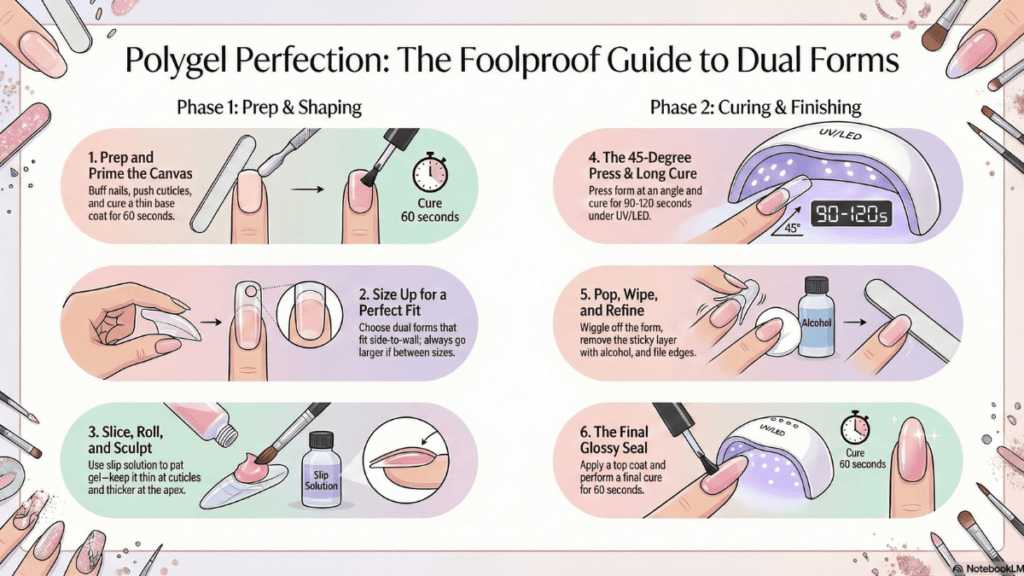 Polygel Perfection: The Foolproof Guide to Dual Forms

Phase 1: Prep & Shaping

1. Prep and Prime the Canvas
Buff nails, push cuticles, and cure a thin base coat for 60 seconds.

Cure 60 seconds

2. Size Up for a Perfect Fit
Choose dual forms that fit side-to-wall; always go larger if between sizes.

3. Slice, Roll, and Sculpt
Use slip solution to pat gel—keep it thin at cuticles and thicker at the apex.

Slip Solution

Phase 2: Curing & Finishing

4. The 45-Degree Press & Long Cure
Press form at an angle and cure for 90-120 seconds under UV/LED.

UV/LED

45°

90-120s

5. Pop, Wipe, and Refine
Wiggle off the form, remove the sticky layer with alcohol, and file edges.

Alcohol

6. The Final Glossy Seal
Apply a top coat and perform a final cure for 60 seconds.

UV/LED

Cure 60 seconds

NotebookLM