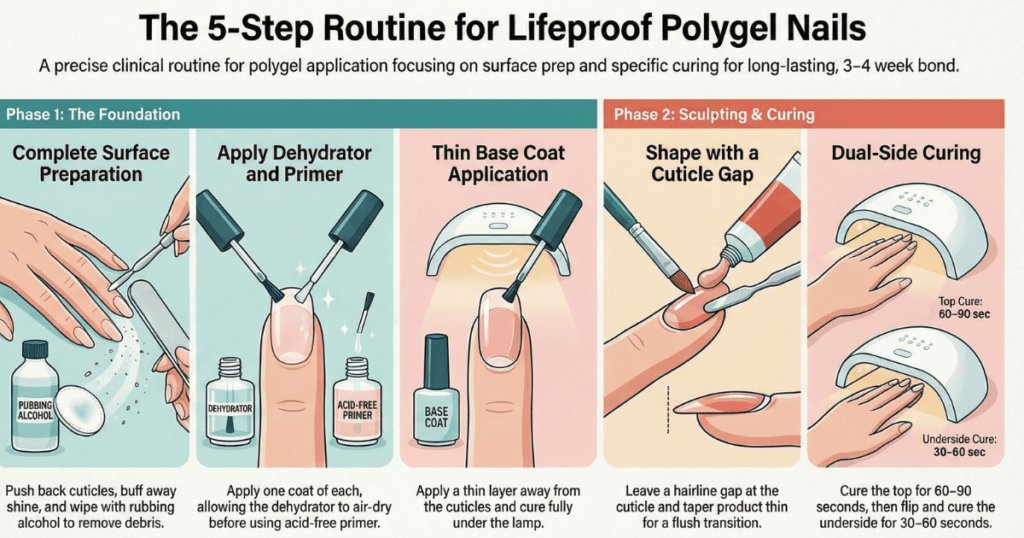 The 5-Step Routine for Lifeproof Polygel Nails

A precise clinical routine for polygel application focusing on surface prep and specific curing for long-lasting, 3–4 week bond.

Phase 1: The Foundation

Complete Surface Preparation

PUBBING ALCOHOL

Push back cuticles, buff away shine, and wipe with rubbing alcohol to remove debris.

Apply Dehydrator and Primer

DEHYDRATOR

ACID-FREE PRIMER

Apply one coat of each, allowing the dehydrator to air-dry before using acid-free primer.

Thin Base Coat Application

BASE COAT

Apply a thin layer away from the cuticles and cure fully under the lamp.

Phase 2: Sculpting & Curing

Shape with a Cuticle Gap

Leave a hairline gap at the cuticle and taper product thin for a flush transition.

Dual-Side Curing

Top Cure: 60–90 sec

Underside Cure: 30–60 sec

Cure the top for 60–90 seconds, then flip and cure the underside for 30–60 seconds.