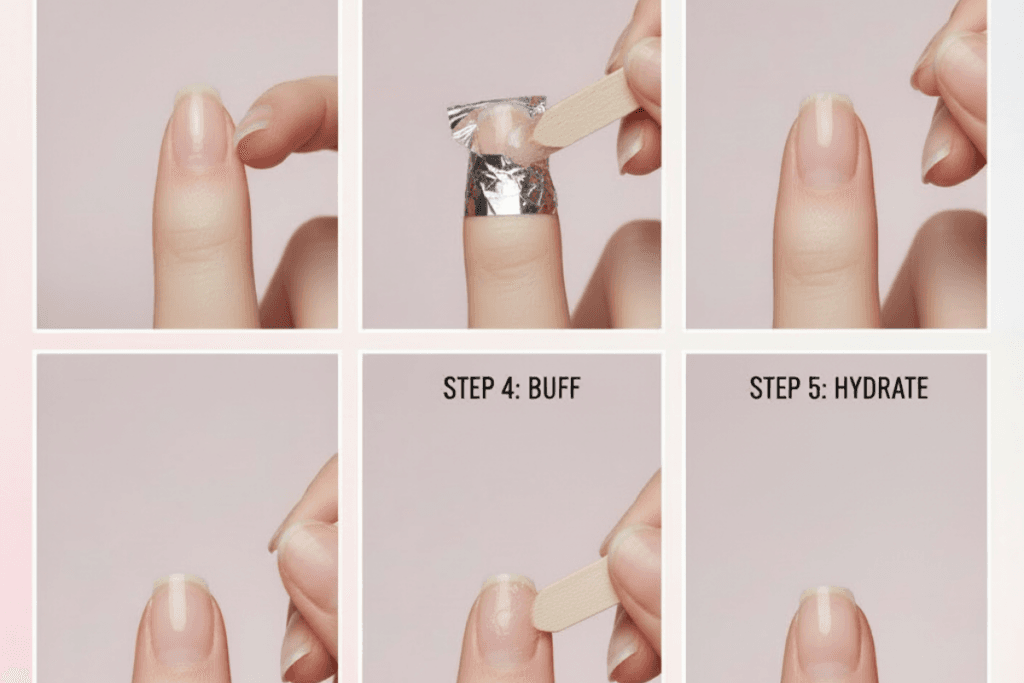 STEP 4: BUFF

STEP 5: HYDRATE